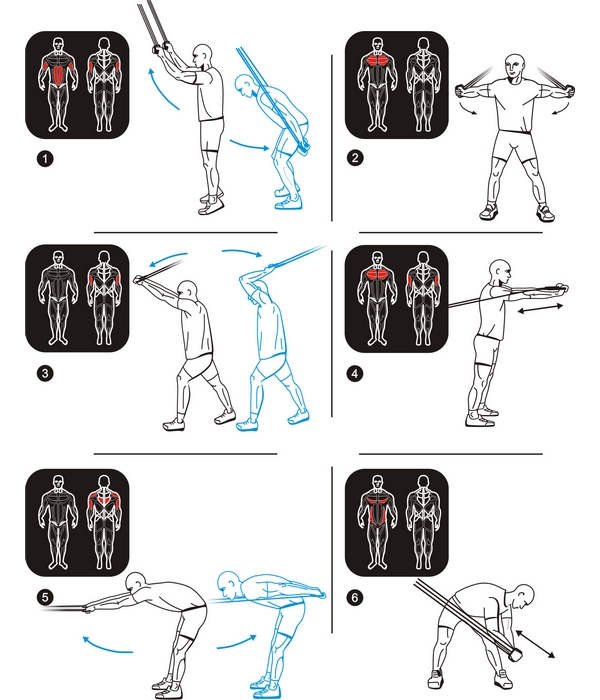 1

2

3

4

5

6